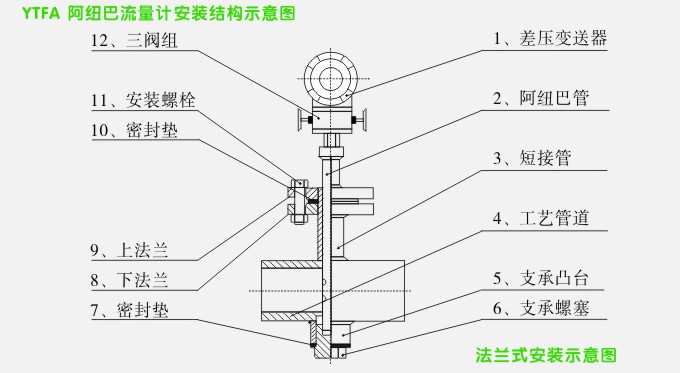 YTFA 阿纽巴流量计安装结构示意图

12、三阀组

11、安装螺栓

10、密封垫

9、上法兰

8、下法兰

7、密封垫

1、差压变送器

2、阿纽巴管

3、短接管

4、工艺管道

5、支承凸台

6、支承螺塞

法兰式安装示意图