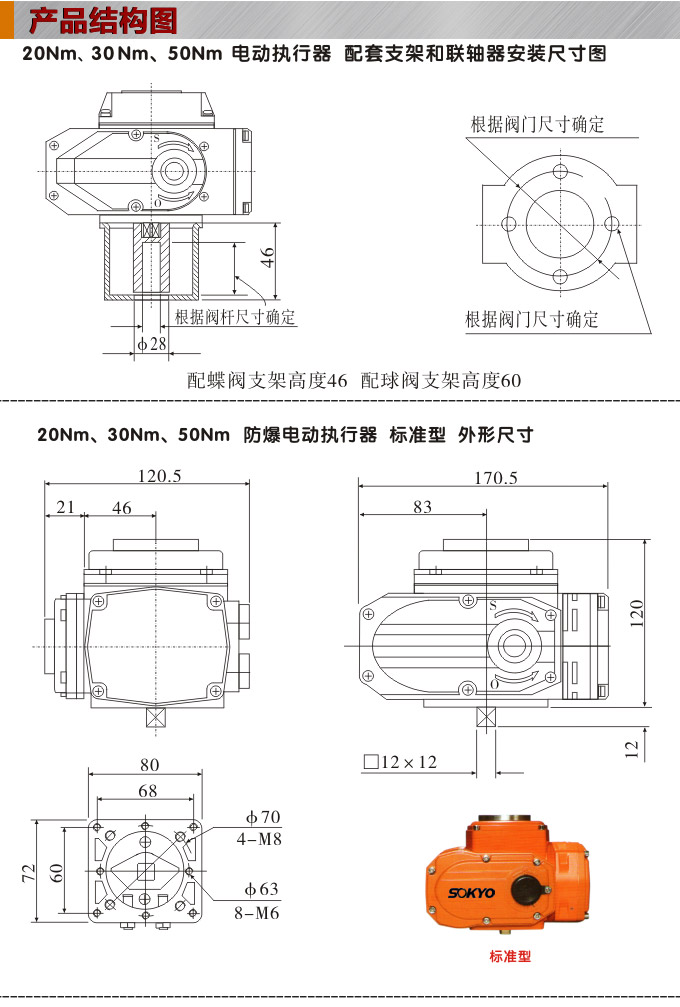 产品结构图

20Nm、30Nm、50Nm 电动执行器 配套支架和联轴器安装尺寸图

S
O
46
根据阀杆尺寸确定
ϕ28

根据阀门尺寸确定
根据阀门尺寸确定

配蝶阀支架高度46 配球阀支架高度60

20Nm、30Nm、50Nm 防爆电动执行器 标准型 外形尺寸

120.5
21
46

170.5
83
S
O
120
12
□12×12

80
68
72
60
ϕ70
4-M8
ϕ63
8-M6

SOKYO

标准型