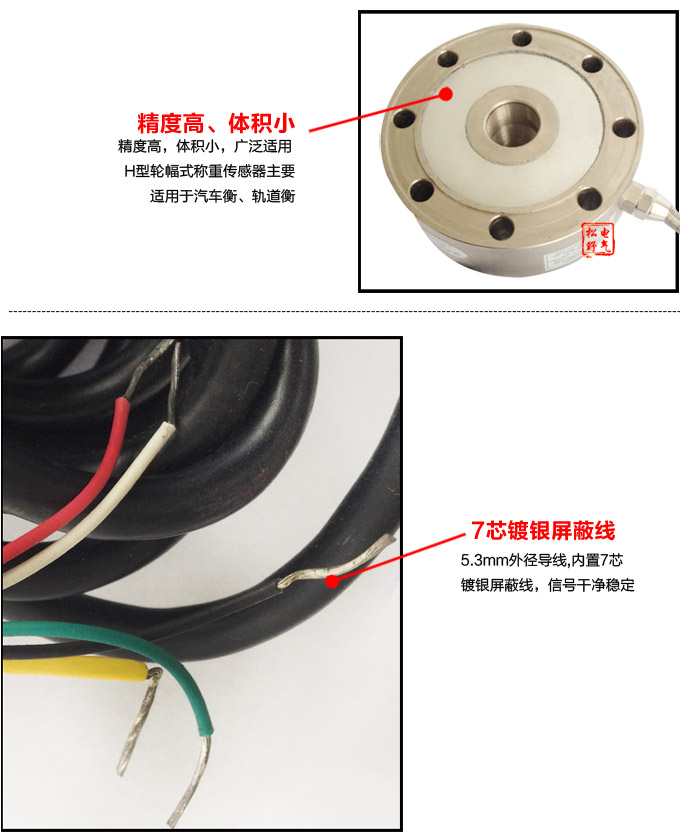 精度高、体积小
精度高，体积小，广泛适用
H型轮幅式称重传感器主要
适用于汽车衡、轨道衡

松野电气

7芯镀银屏蔽线
5.3mm外径导线,内置7芯
镀银屏蔽线，信号干净稳定